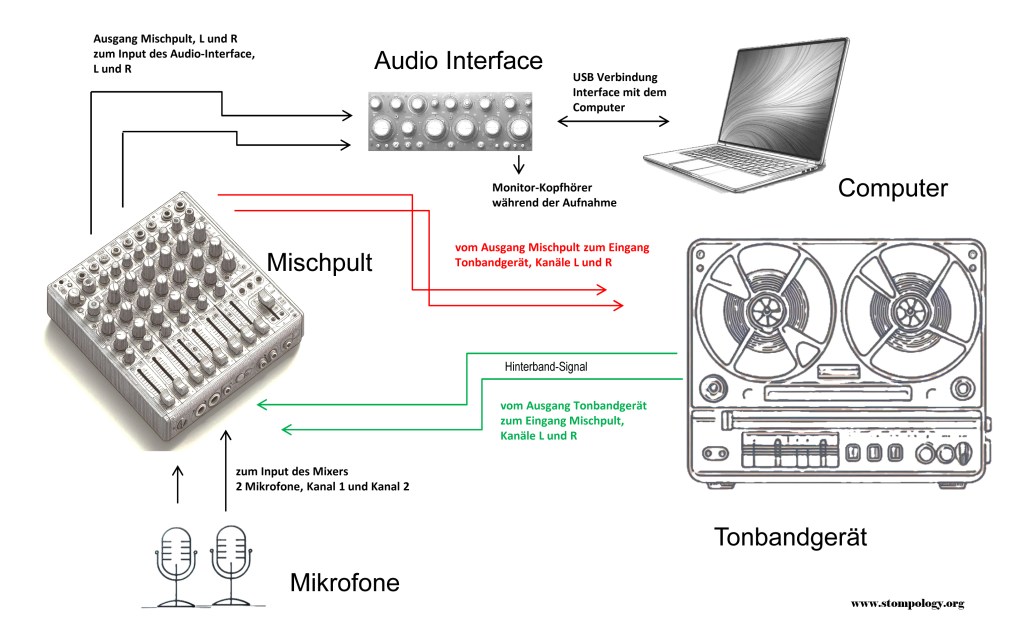 Ausgang Mischpult, L und R zum Input des Audio-Interface, L und R

Audio Interface

USB Verbindung Interface mit dem Computer

Monitor-Kopfhörer während der Aufnahme

Computer

Mischpult

vom Ausgang Mischpult zum Eingang Tonbandgerät, Kanäle L und R

Hinterband-Signal

vom Ausgang Tonbandgerät zum Eingang Mischpult, Kanäle L und R

zum Input des Mixers 2 Mikrofone, Kanal 1 und Kanal 2

Tonbandgerät

Mikrofone

www.stompology.org